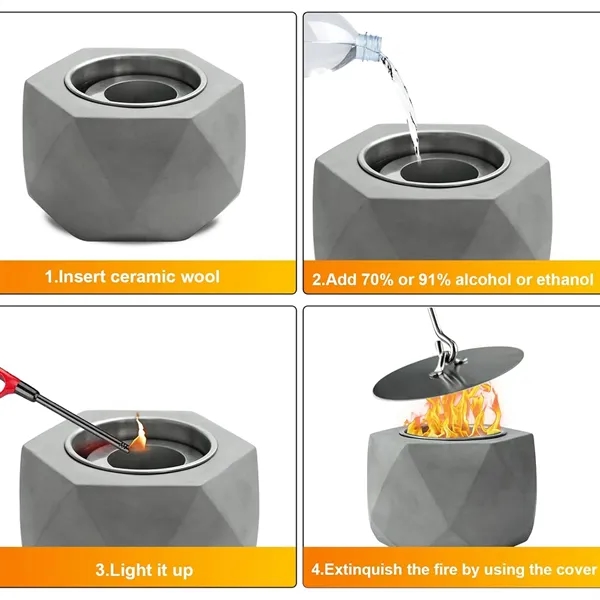 1.Insert ceramic wool

2.Add 70% or 91% alcohol or ethanol

3.Light it up

4.Extinquish the fire by using the cover