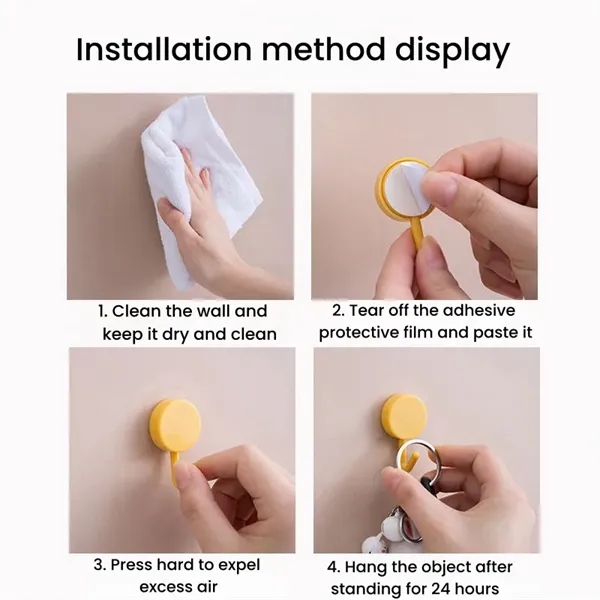 Installation method display

1. Clean the wall and keep it dry and clean

2. Tear off the adhesive protective film and paste it

3. Press hard to expel excess air

4. Hang the object after standing for 24 hours