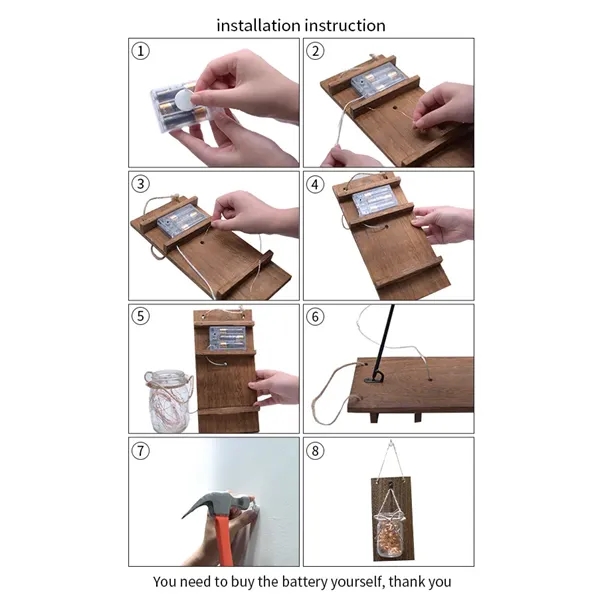 installation instruction

①

②

③

④

⑤

⑥

⑦

⑧

You need to buy the battery yourself, thank you