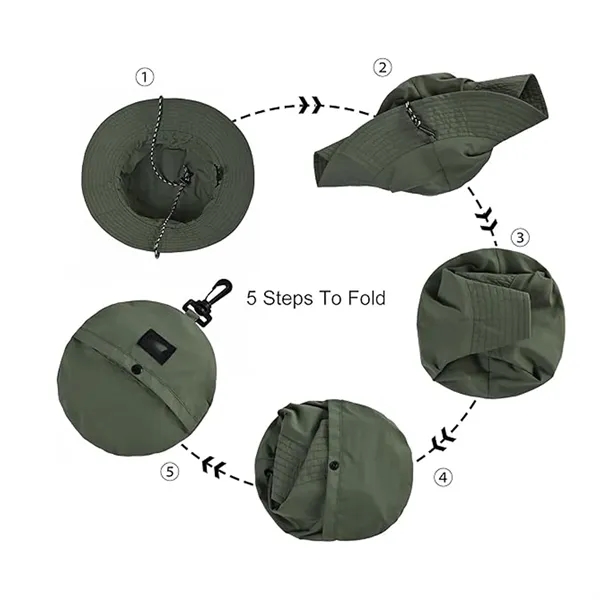 ①

②

③

5 Steps To Fold

④

⑤