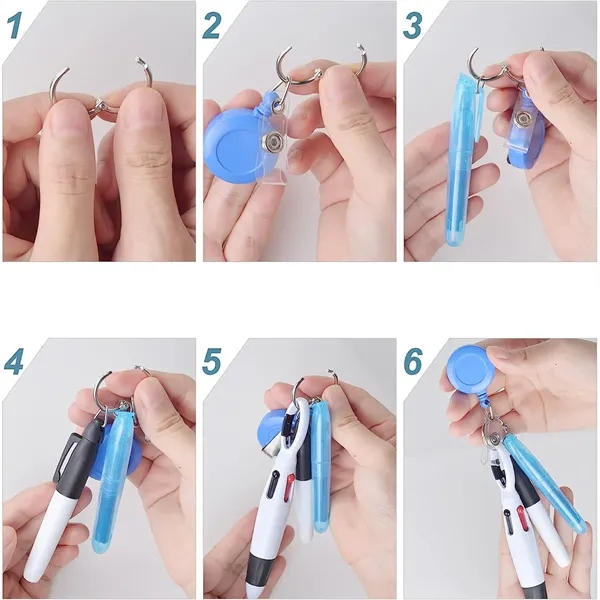 1

2

3

4

5

6