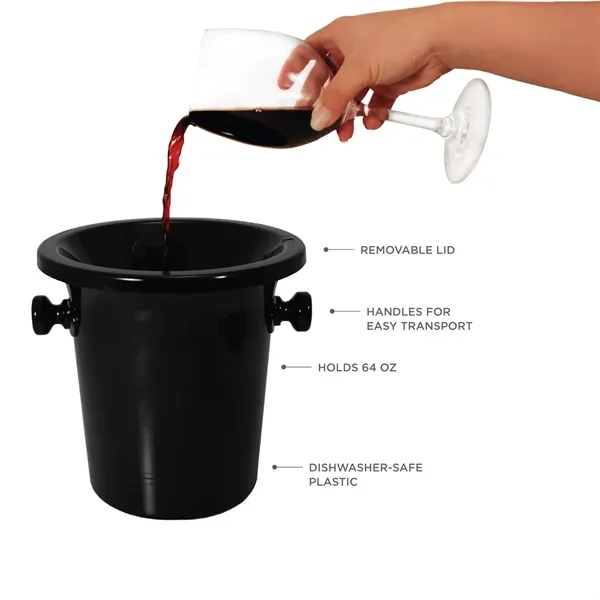 REMOVABLE LID

HANDLES FOR EASY TRANSPORT

HOLDS 64 OZ

DISHWASHER-SAFE PLASTIC