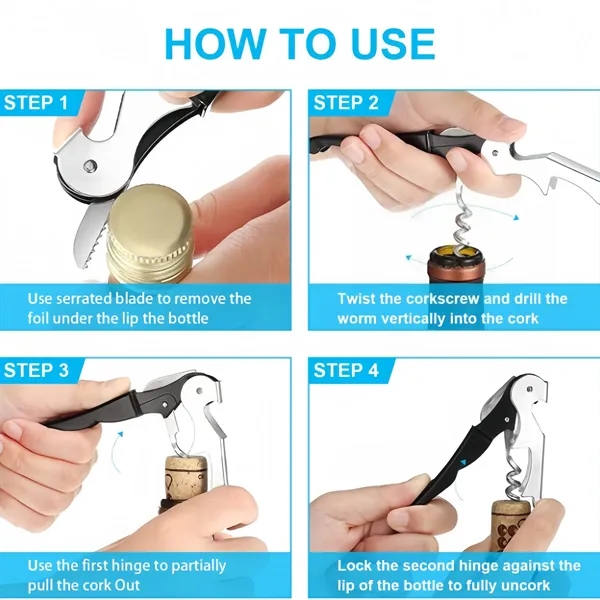 HOW TO USE

STEP 1

Use serrated blade to remove the foil under the lip the bottle

STEP 2

Twist the corkscrew and drill the worm vertically into the cork

STEP 3

Use the first hinge to partially pull the cork Out

STEP 4

Lock the second hinge against the lip of the bottle to fully uncork