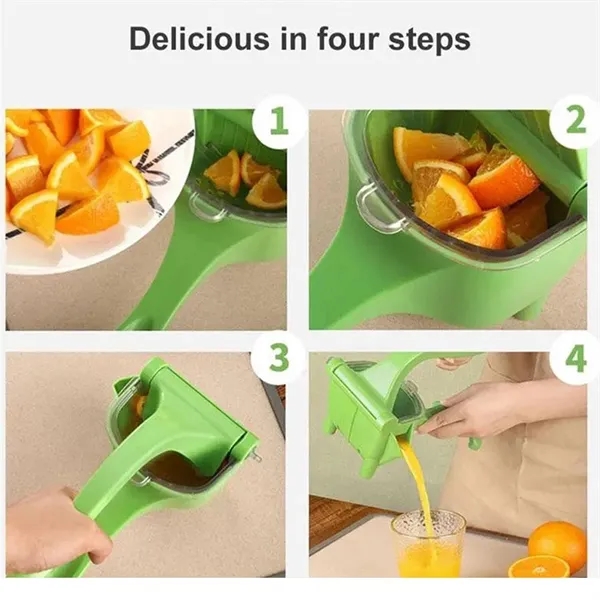 Delicious in four steps

1

2

3

4