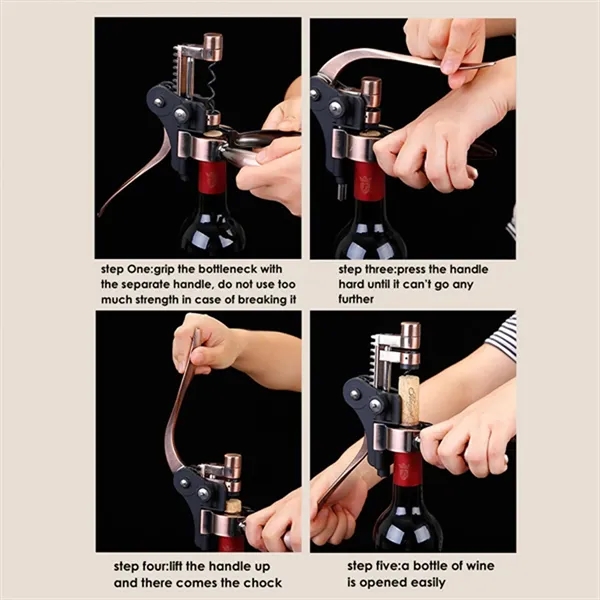 step One:grip the bottleneck with the separate handle, do not use too much strength in case of breaking it

step three:press the handle hard until it can't go any further

step four:lift the handle up and there comes the chock

step five:a bottle of wine is opened easily