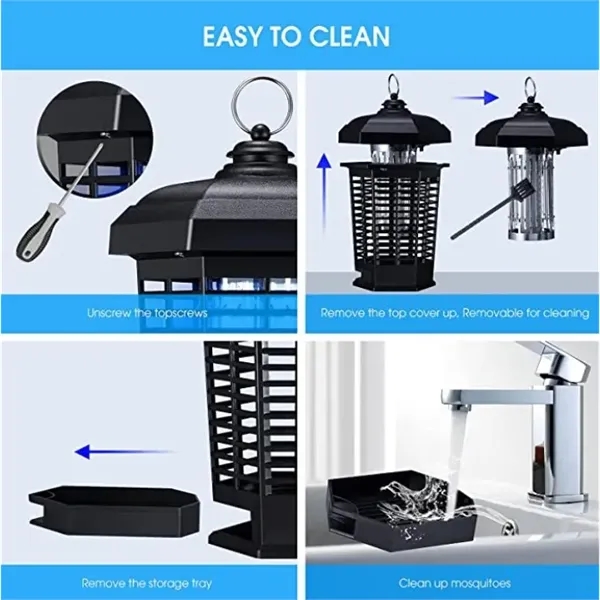 EASY TO CLEAN

Unscrew the topscrews

Remove the top cover up, Removable for cleaning

Remove the storage tray

Clean up mosquitoes