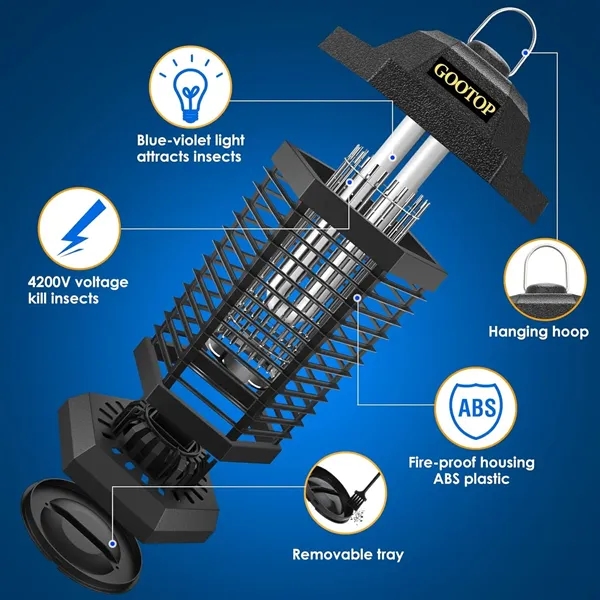 GOOTOP

Blue-violet light attracts insects

4200V voltage kill insects

Hanging hoop

ABS

Fire-proof housing ABS plastic

Removable tray