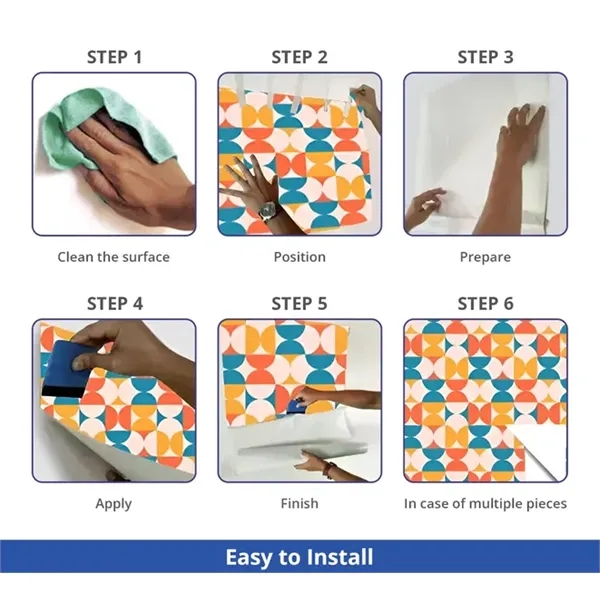 STEP 1

Clean the surface

STEP 2

Position

STEP 3

Prepare

STEP 4

Apply

STEP 5

Finish

STEP 6

In case of multiple pieces

Easy to Install