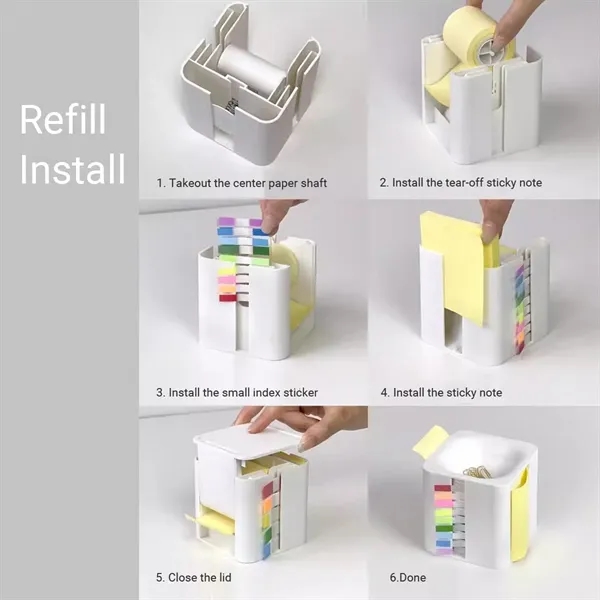 Refill Install

1. Takeout the center paper shaft

2. Install the tear-off sticky note

3. Install the small index sticker

4. Install the sticky note

5. Close the lid

6.Done