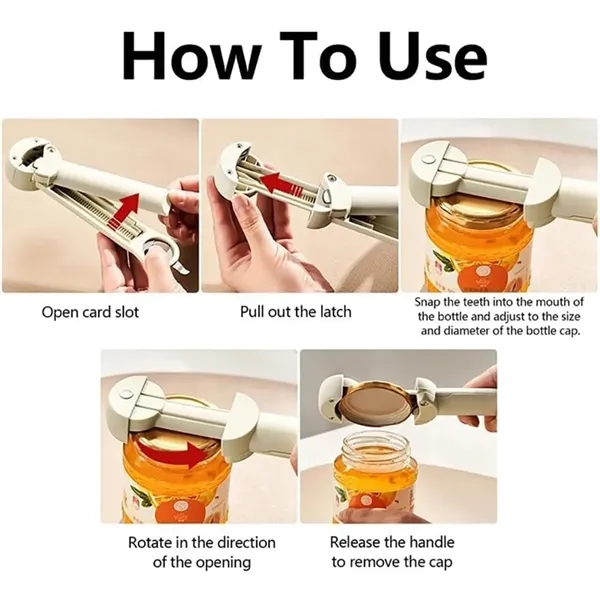 How To Use

Open card slot

Pull out the latch

Snap the teeth into the mouth of the bottle and adjust to the size and diameter of the bottle cap.

Rotate in the direction of the opening

Release the handle to remove the cap