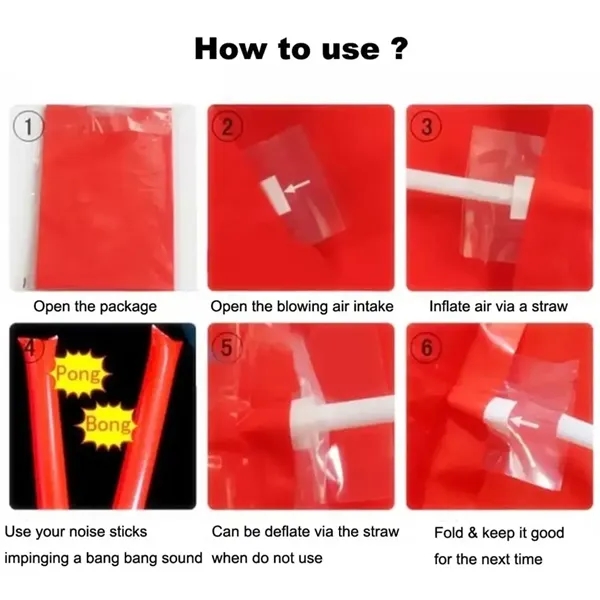 How to use ?

1

Open the package

2

Open the blowing air intake

3

Inflate air via a straw

4

Pong

Bong

Use your noise sticks impinging a bang bang sound

5

Can be deflate via the straw when do not use

6

Fold & keep it good for the next time