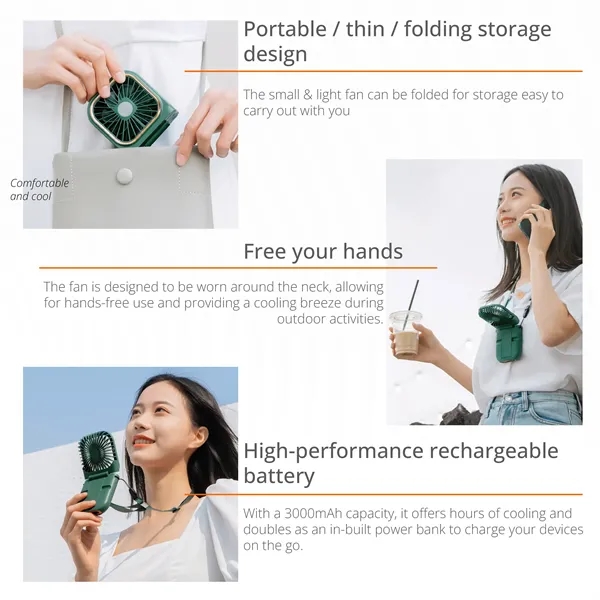 Portable / thin / folding storage design

The small & light fan can be folded for storage easy to carry out with you

Comfortable and cool

Free your hands

The fan is designed to be worn around the neck, allowing for hands-free use and providing a cooling breeze during outdoor activities.

High-performance rechargeable battery

With a 3000mAh capacity, it offers hours of cooling and doubles as an in-built power bank to charge your devices on the go.