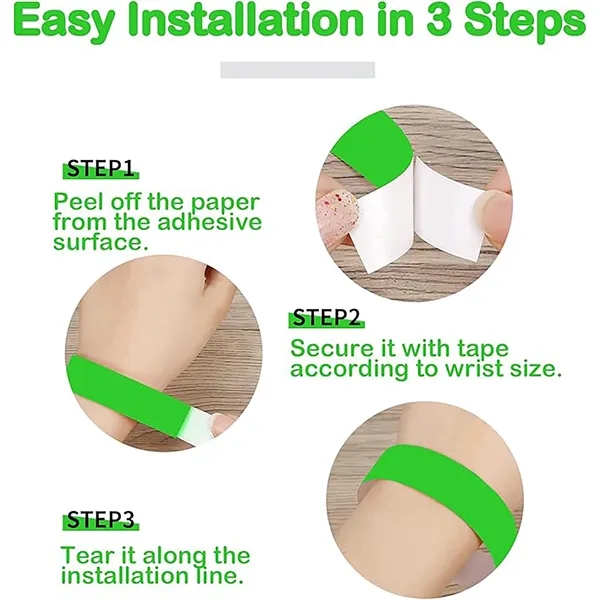 Easy Installation in 3 Steps

STEP1

Peel off the paper from the adhesive surface.

STEP2

Secure it with tape according to wrist size.

STEP3

Tear it along the installation line.