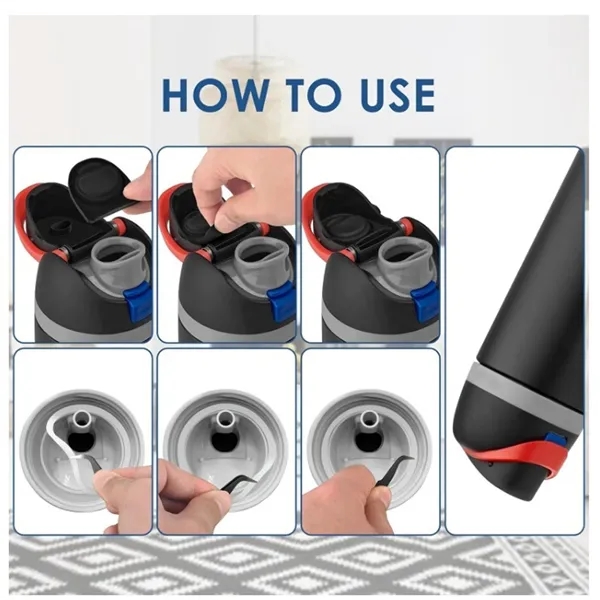 HOW TO USE