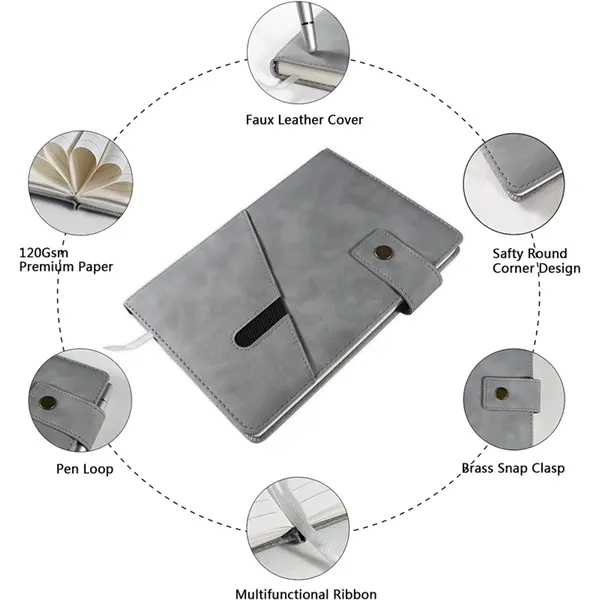 Faux Leather Cover

120Gsm
Premium Paper

Safty Round
Corner Design

Pen Loop

Brass Snap Clasp

Multifunctional Ribbon