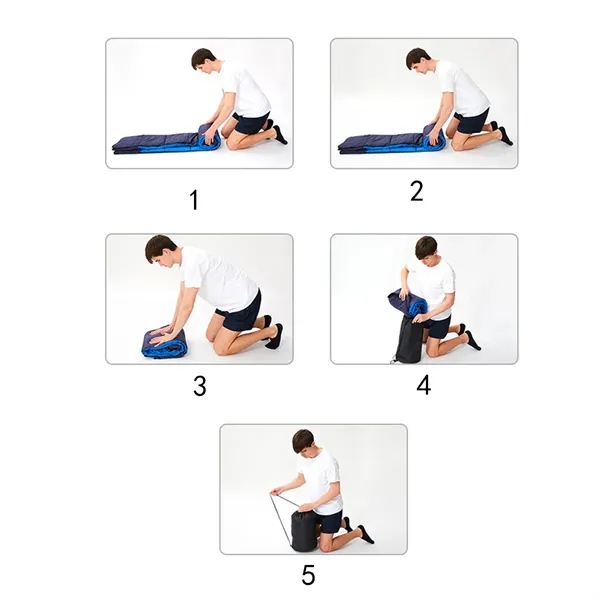 1

2

3

4

5