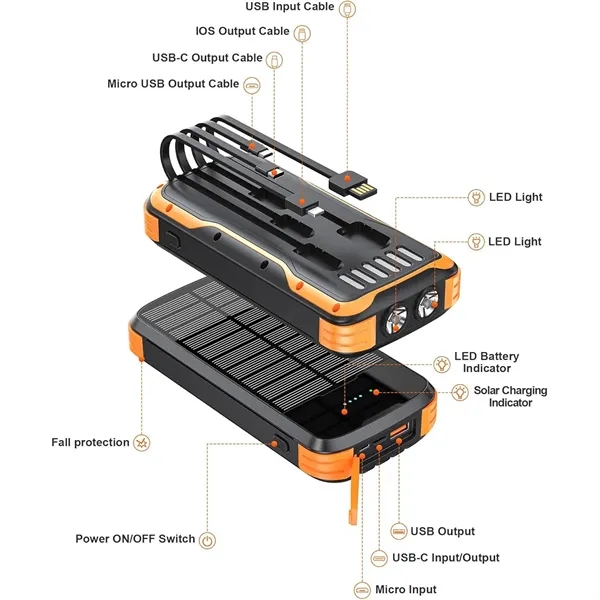 USB Input Cable

IOS Output Cable

USB-C Output Cable

Micro USB Output Cable

LED Light

LED Light

LED Battery Indicator

Solar Charging Indicator

Fall protection

Power ON/OFF Switch

USB Output

USB-C Input/Output

Micro Input