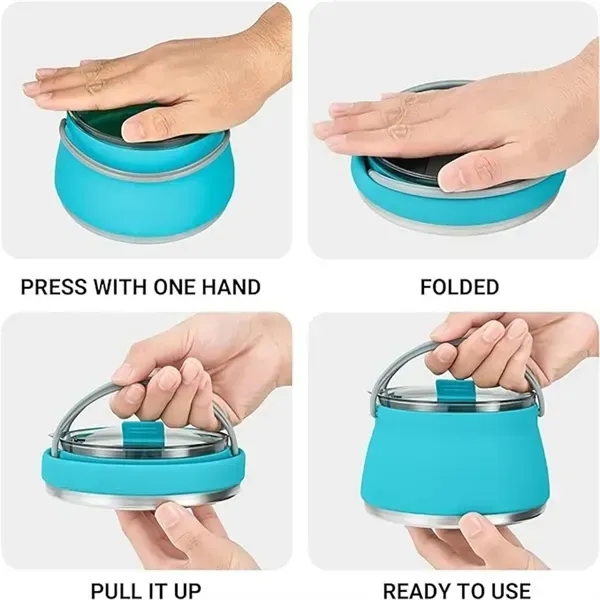 PRESS WITH ONE HAND

FOLDED

PULL IT UP

READY TO USE