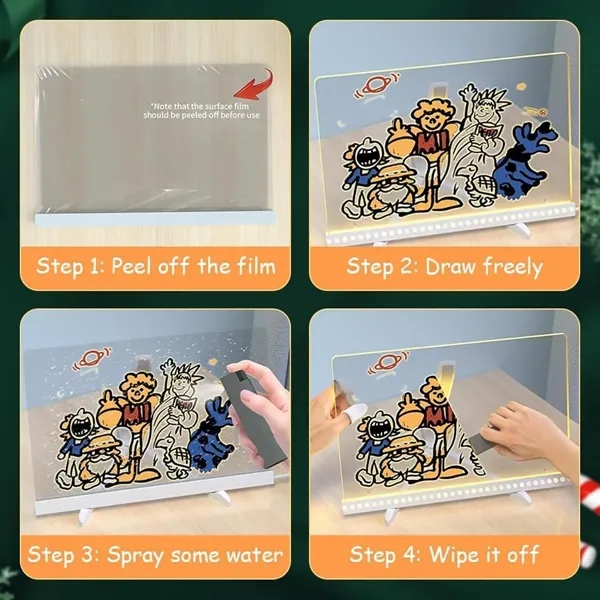 *Note that the surface film should be peeled off before use

Step 1: Peel off the film

MI

Step 2: Draw freely

MI

Step 3: Spray some water

MI

Step 4: Wipe it off