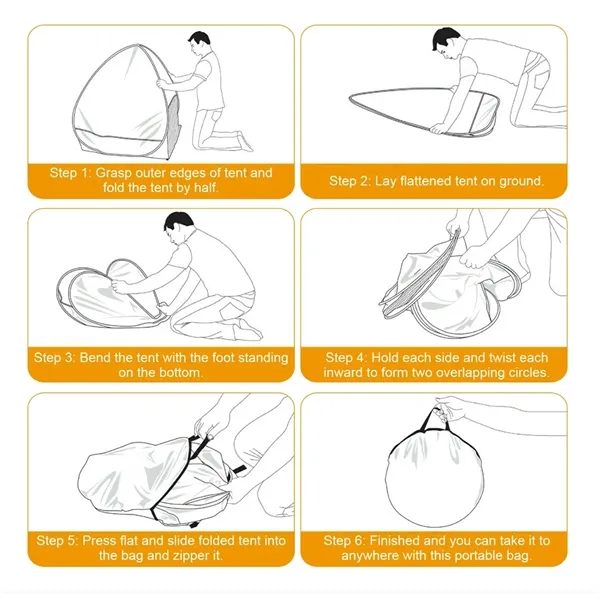 Step 1: Grasp outer edges of tent and fold the tent by half.

Step 2: Lay flattened tent on ground.

Step 3: Bend the tent with the foot standing on the bottom.

Step 4: Hold each side and twist each inward to form two overlapping circles.

Step 5: Press flat and slide folded tent into the bag and zipper it.

Step 6: Finished and you can take it to anywhere with this portable bag.