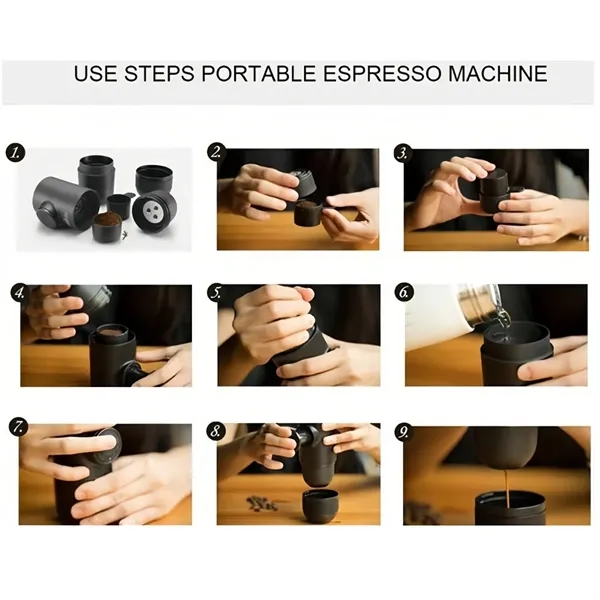 USE STEPS PORTABLE ESPRESSO MACHINE

1.

2.

3.

4.

5.

6.

7.

8.

9.