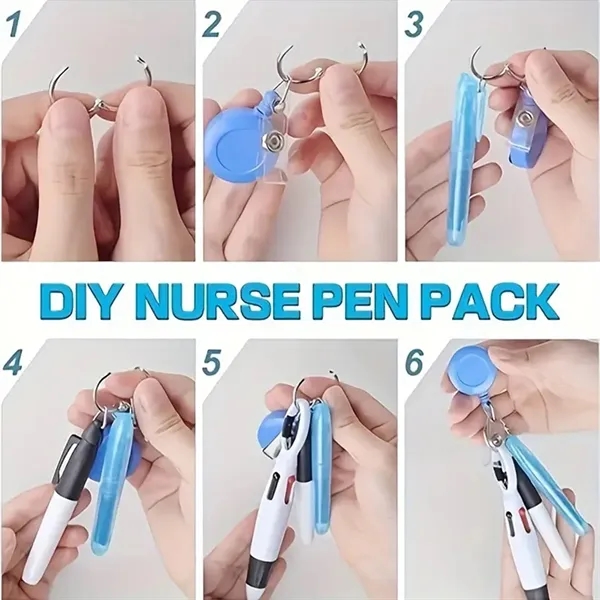 1

2

3

DIY NURSE PEN PACK

4

5

6