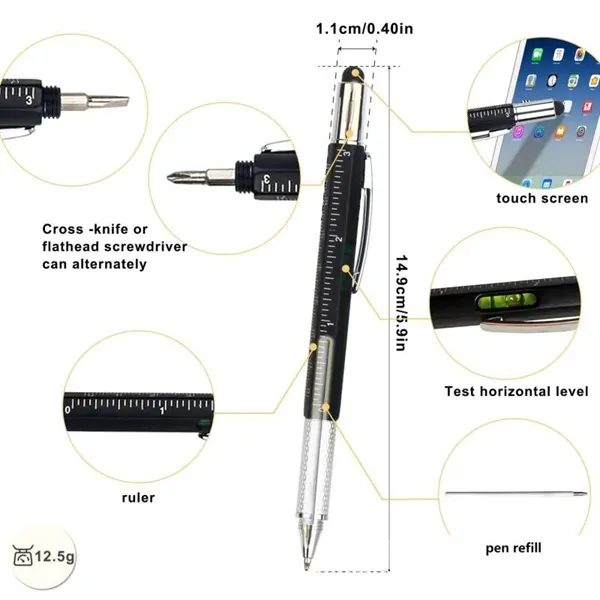 1.1cm/0.40in

3

3

Cross -knife or flathead screwdriver can alternately

3

touch screen

3

2

1

14.9cm/5.9in

Test horizontal level

0

1

ruler

pen refill

12.5g