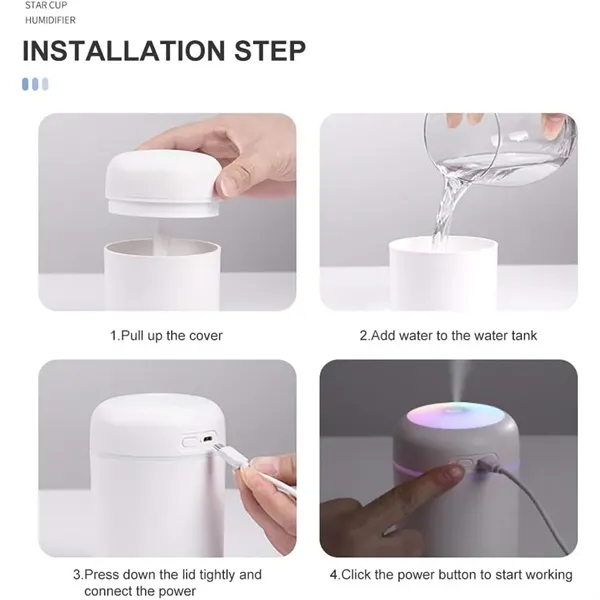 STAR CUP
HUMIDIFIER

INSTALLATION STEP

1.Pull up the cover

2.Add water to the water tank

3.Press down the lid tightly and connect the power

4.Click the power button to start working