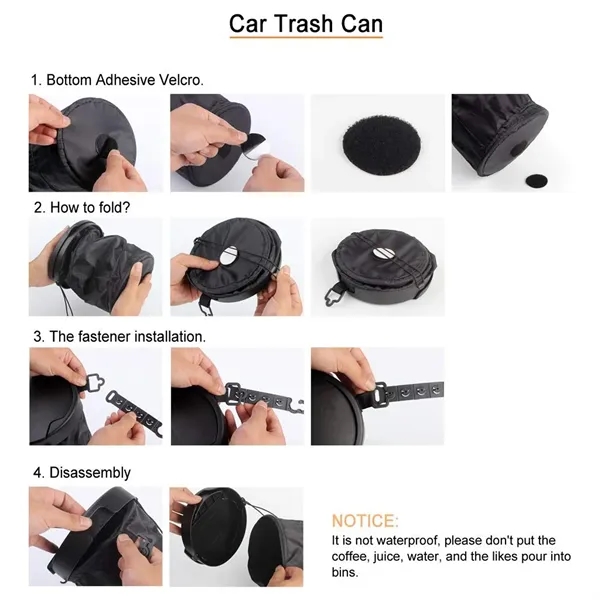 Car Trash Can

1. Bottom Adhesive Velcro.

2. How to fold?

3. The fastener installation.

4. Disassembly

NOTICE:
It is not waterproof, please don't put the coffee, juice, water, and the likes pour into bins.