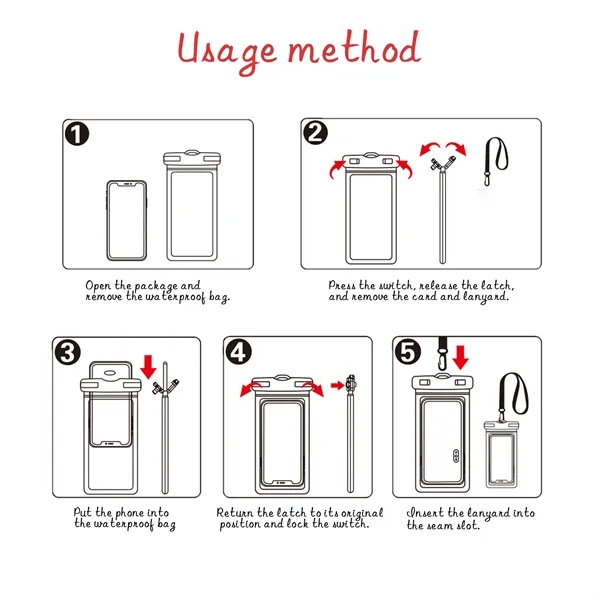 Usage method

1

Open the package and remove the waterproof bag.

2

Press the switch, release the latch, and remove the card and lanyard.

3

Put the phone into the waterproof bag

4

Return the latch to its original position and lock the switch.

5

Insert the lanyard into the seam slot.