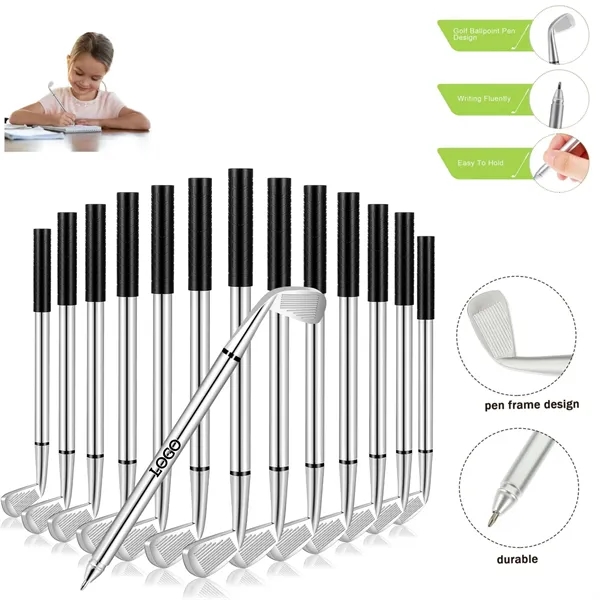 Golf Ballpoint Pen Design

Writing Fluently

Easy To Hold

LOGO

pen frame design

durable