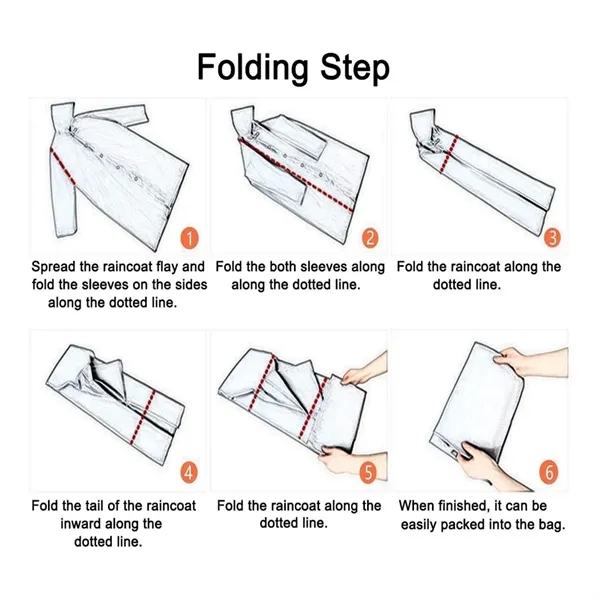 Folding Step

1

Spread the raincoat flay and fold the sleeves on the sides along the dotted line.

2

Fold the both sleeves along along the dotted line.

3

Fold the raincoat along the dotted line.

4

Fold the tail of the raincoat inward along the dotted line.

5

Fold the raincoat along the dotted line.

6

When finished, it can be easily packed into the bag.