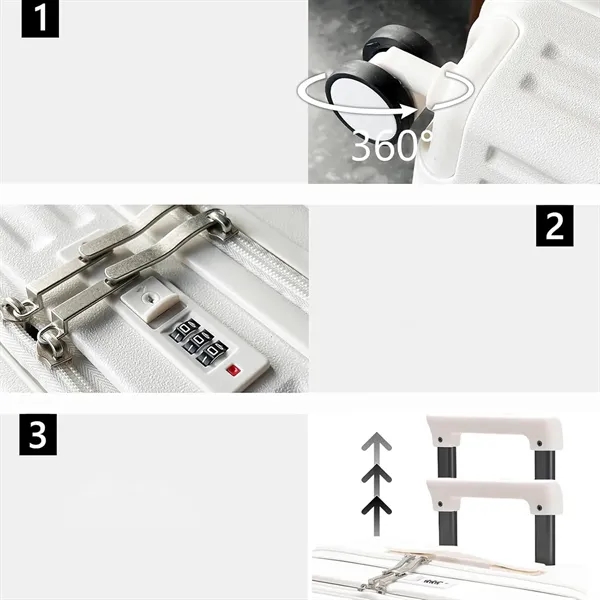 1

360°

2

0
0
0

3