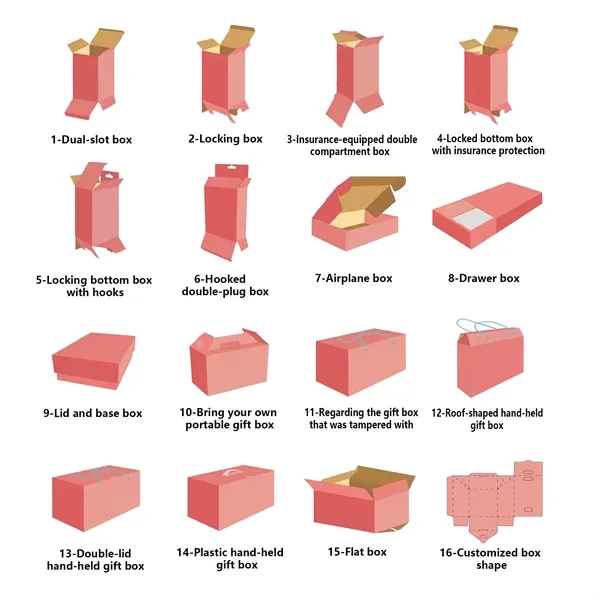 1-Dual-slot box

2-Locking box

3-Insurance-equipped double compartment box

4-Locked bottom box with insurance protection

5-Locking bottom box with hooks

6-Hooked double-plug box

7-Airplane box

8-Drawer box

9-Lid and base box

10-Bring your own portable gift box

11-Regarding the gift box that was tampered with

12-Roof-shaped hand-held gift box

13-Double-lid hand-held gift box

14-Plastic hand-held gift box

15-Flat box

16-Customized box shape