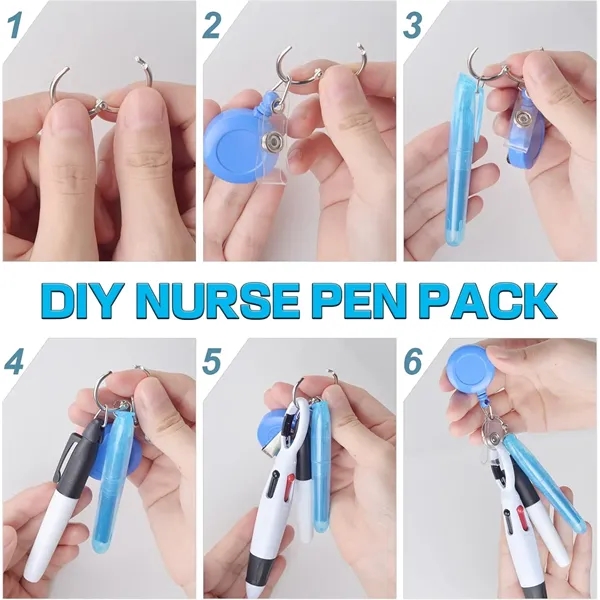 1

2

3

DIY NURSE PEN PACK

4

5

6