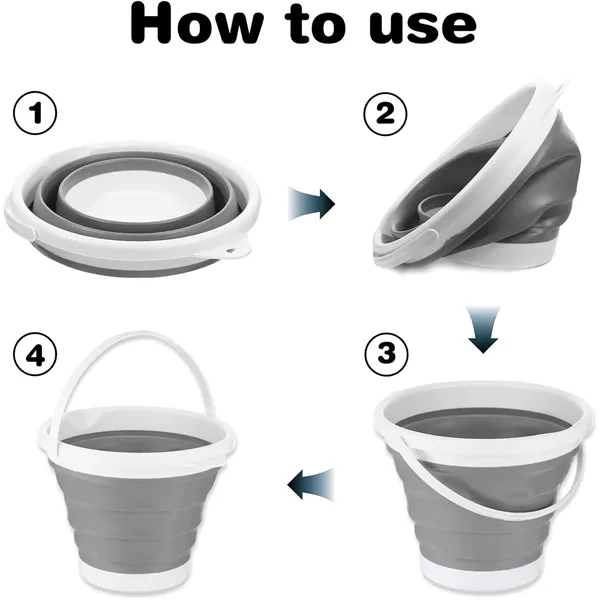 How to use

1

2

4

3