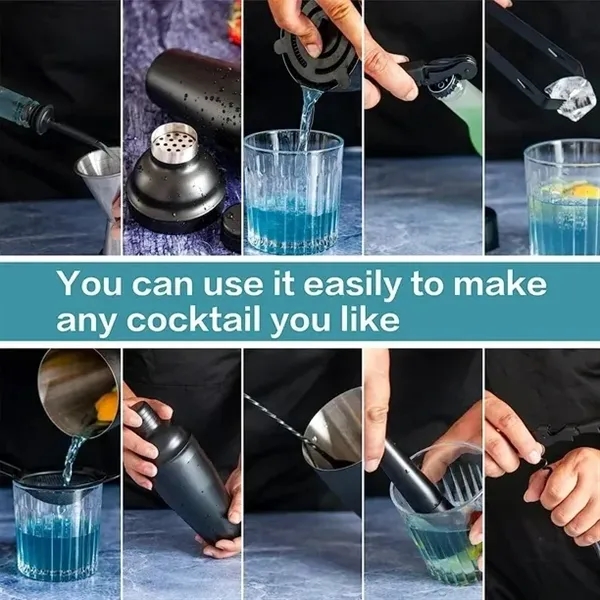 You can use it easily to make any cocktail you like