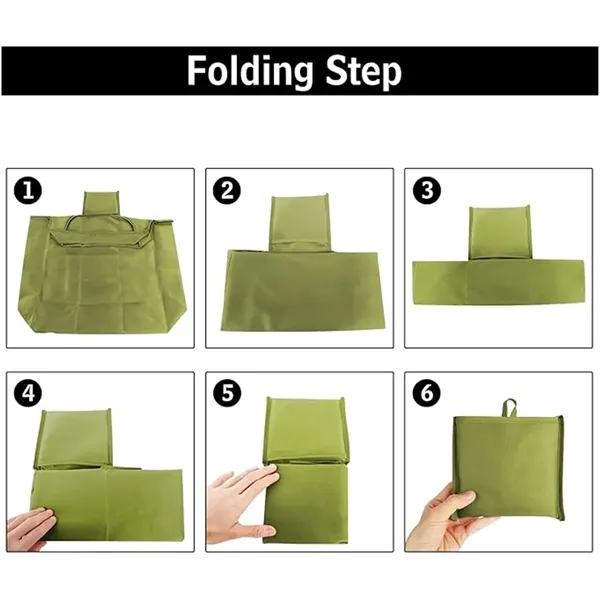 Folding Step

1

2

3

4

5

6