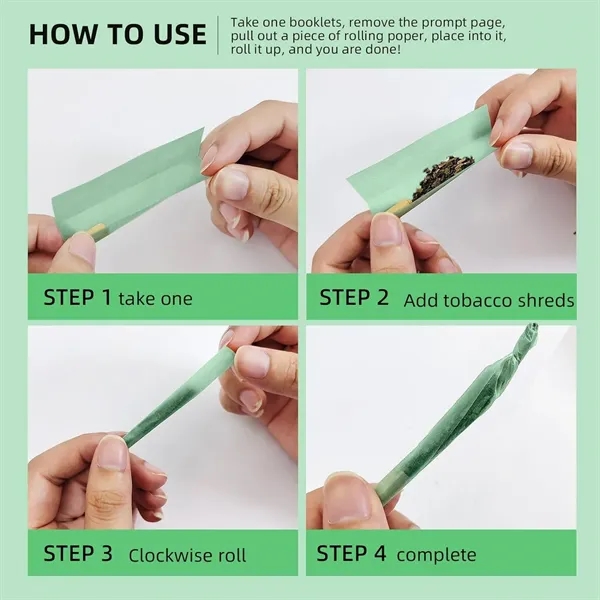 HOW TO USE

Take one booklets, remove the prompt page, pull out a piece of rolling poper, place into it, roll it up, and you are done!

STEP 1 take one

STEP 2 Add tobacco shreds

STEP 3 Clockwise roll

STEP 4 complete