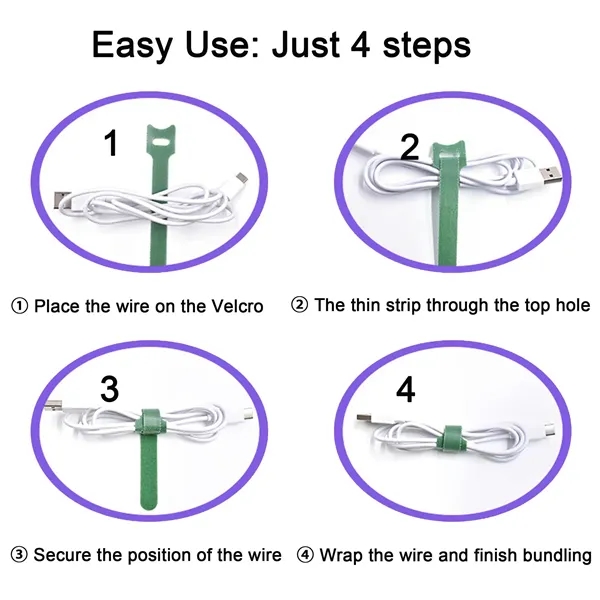 Easy Use: Just 4 steps

1

2

① Place the wire on the Velcro

② The thin strip through the top hole

3

4

③ Secure the position of the wire

④ Wrap the wire and finish bundling