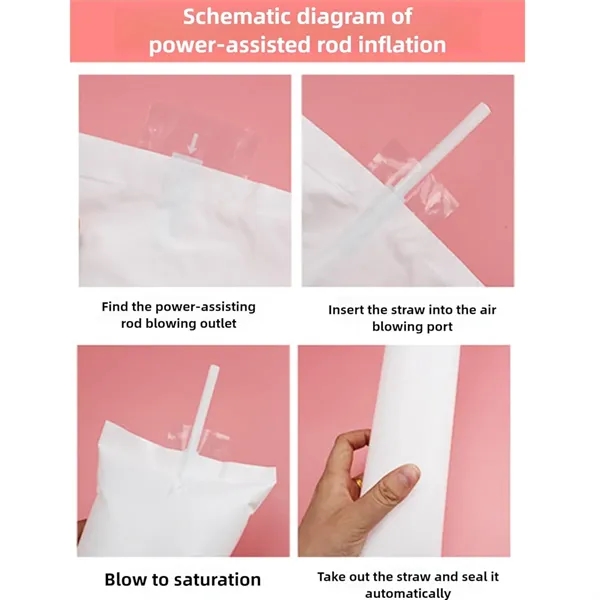 Schematic diagram of power-assisted rod inflation

Find the power-assisting rod blowing outlet

Insert the straw into the air blowing port

Blow to saturation

Take out the straw and seal it automatically