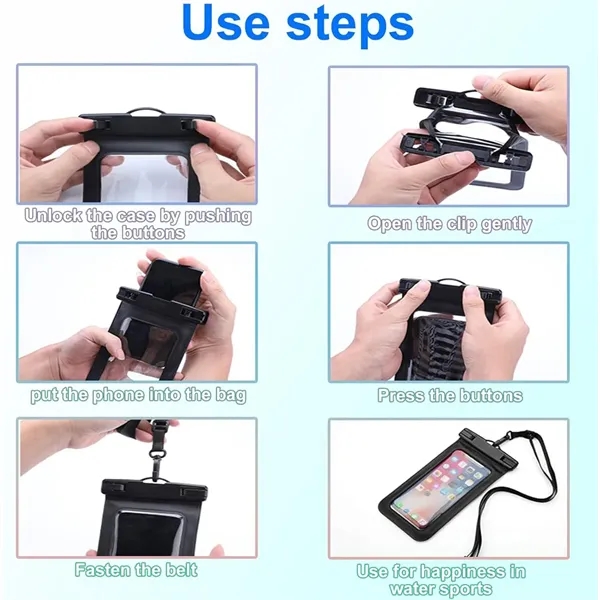 Use steps

Unlock the case by pushing the buttons

Open the clip gently

put the phone into the bag

Press the buttons

Fasten the belt

Use for happiness in water sports