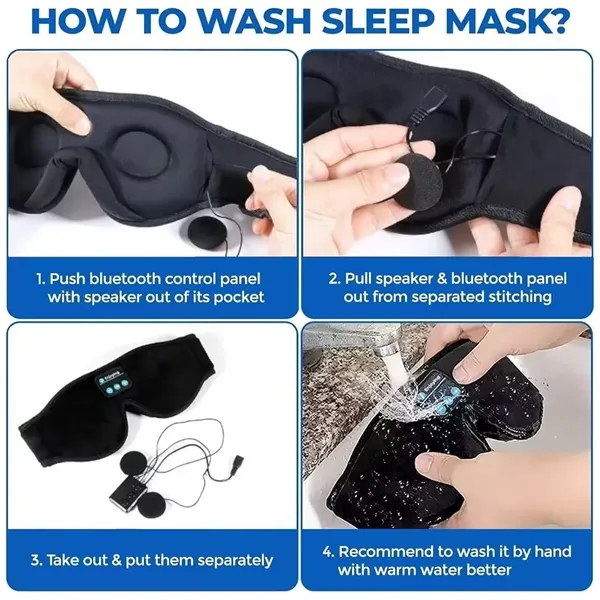 HOW TO WASH SLEEP MASK?

1. Push bluetooth control panel with speaker out of its pocket

2. Pull speaker & bluetooth panel out from separated stitching

3. Take out & put them separately

4. Recommend to wash it by hand with warm water better