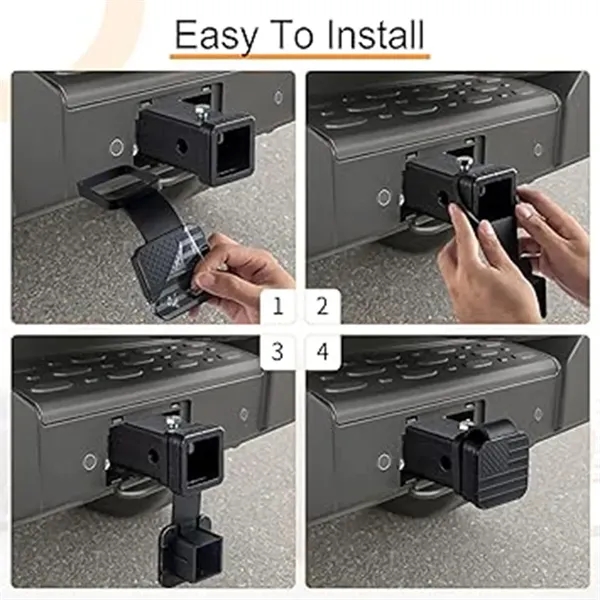 Easy To Install

1

2

3

4