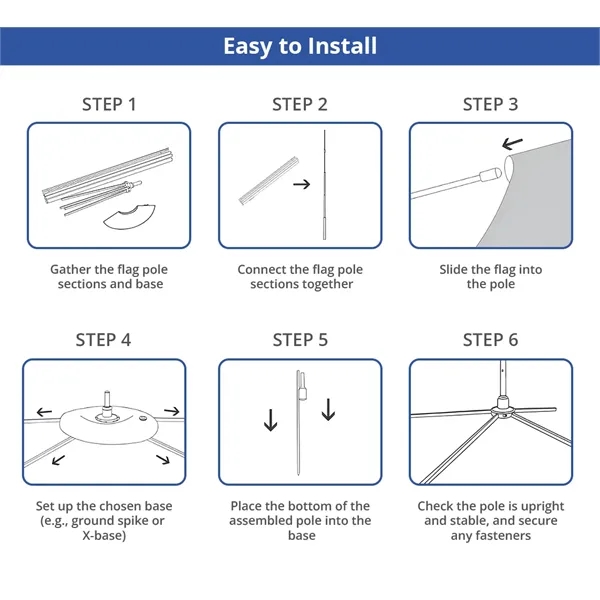 Easy to Install

STEP 1

Gather the flag pole sections and base

STEP 2

Connect the flag pole sections together

STEP 3

Slide the flag into the pole

STEP 4

Set up the chosen base (e.g., ground spike or X-base)

STEP 5

Place the bottom of the assembled pole into the base

STEP 6

Check the pole is upright and stable, and secure any fasteners