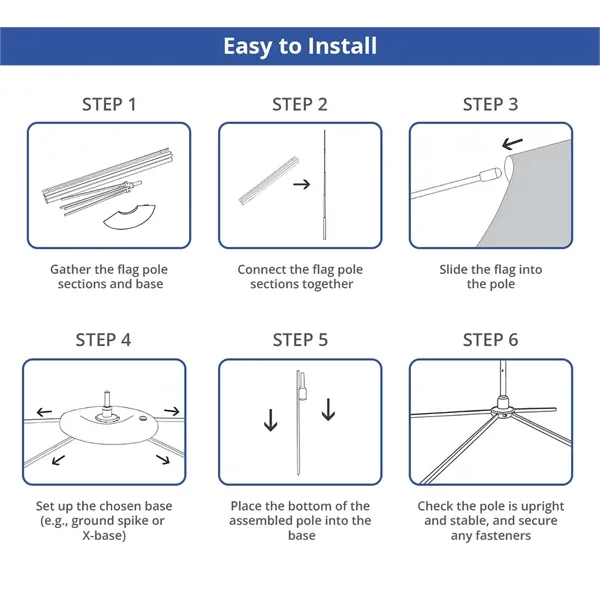 Easy to Install

STEP 1

Gather the flag pole sections and base

STEP 2

Connect the flag pole sections together

STEP 3

Slide the flag into the pole

STEP 4

Set up the chosen base (e.g., ground spike or X-base)

STEP 5

Place the bottom of the assembled pole into the base

STEP 6

Check the pole is upright and stable, and secure any fasteners