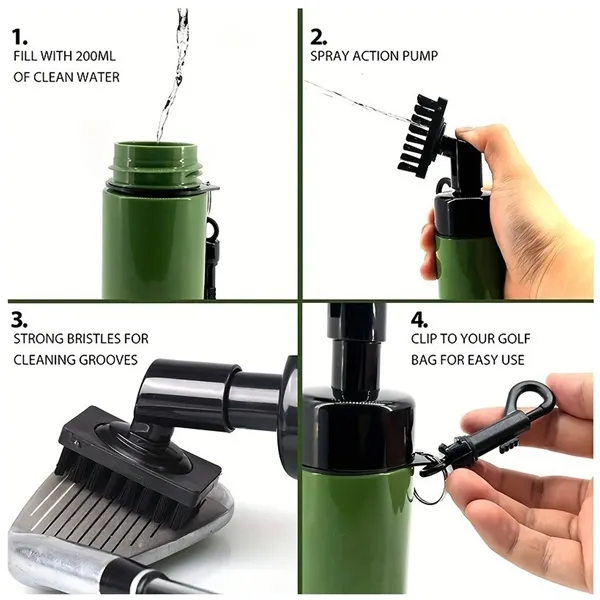 1.
FILL WITH 200ML OF CLEAN WATER

2.
SPRAY ACTION PUMP

3.
STRONG BRISTLES FOR CLEANING GROOVES

4.
CLIP TO YOUR GOLF BAG FOR EASY USE