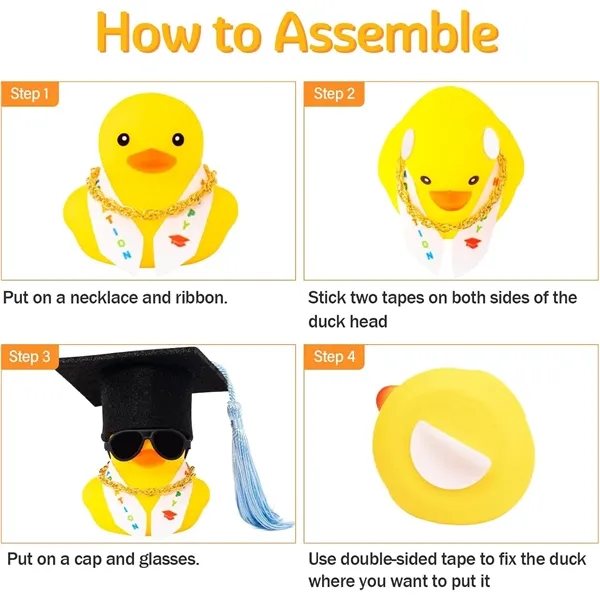 How to Assemble

Step 1

Put on a necklace and ribbon.

Step 2

Stick two tapes on both sides of the duck head

Step 3

Put on a cap and glasses.

Step 4

Use double-sided tape to fix the duck where you want to put it