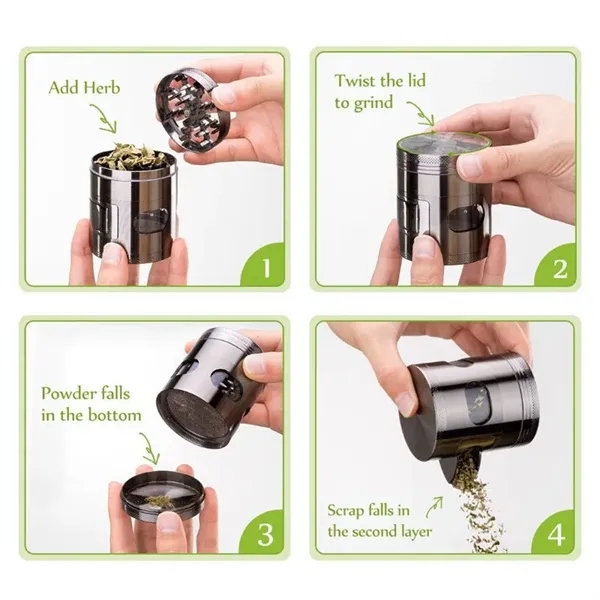 Add Herb

1

Twist the lid to grind

2

Powder falls in the bottom

3

Scrap falls in the second layer

4