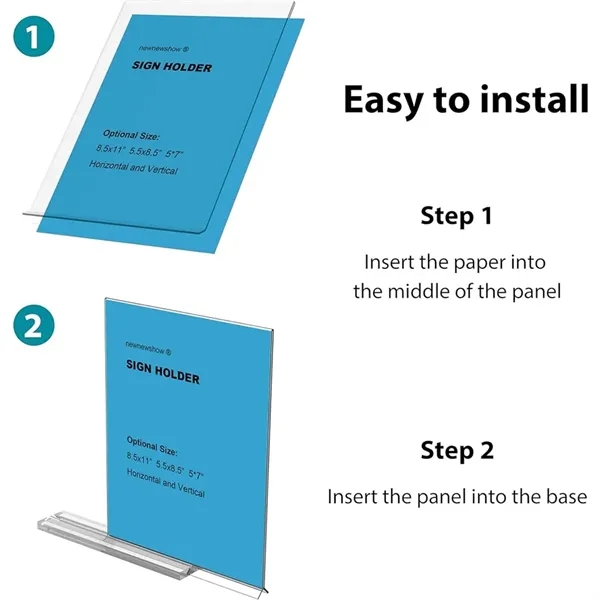 1

newnewshow ®

SIGN HOLDER

Optional Size:
8.5x11" 5.5x8.5" 5*7"
Horizontal and Vertical

Easy to install

Step 1

Insert the paper into the middle of the panel

2

newnewshow ®

SIGN HOLDER

Optional Size:
8.5x11" 5.5x8.5" 5*7"
Horizontal and Vertical

Step 2

Insert the panel into the base